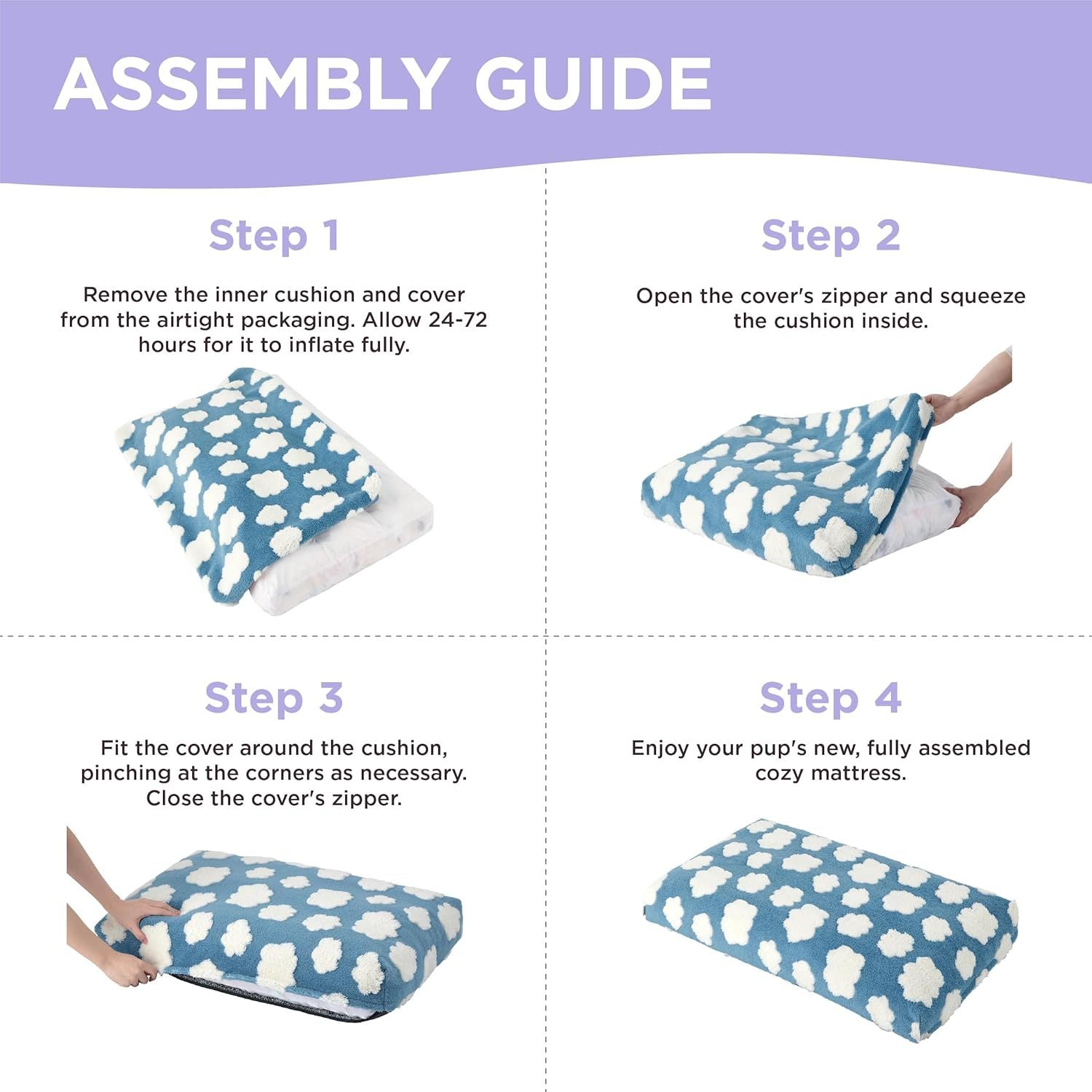 ASSEMBLY GUIDE

Step 1

Remove the inner cushion and cover from the airtight packaging. Allow 24-72 hours for it to inflate fully.

Step 2

Open the cover's zipper and squeeze the cushion inside.

Step 3

Fit the cover around the cushion, pinching at the corners as necessary. Close the cover's zipper.

Step 4

Enjoy your pup's new, fully assembled cozy mattress.